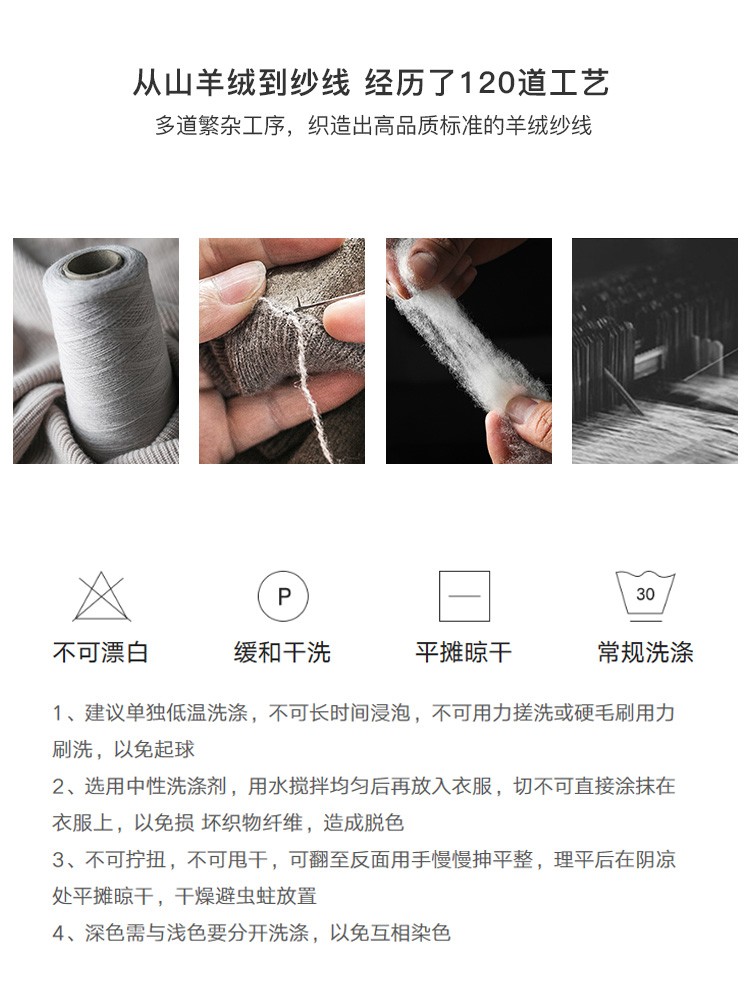 从山羊绒到纱线 经历了120道工艺
多道繁杂工序，织造出高品质标准的羊绒纱线

P

30

不可漂白 缓和干洗 平摊晾干 常规洗涤

1、建议单独低温洗涤，不可长时间浸泡，不可用力搓洗或硬毛刷用力刷洗，以免起球
2、选用中性洗涤剂，用水搅拌均匀后再放入衣服，切不可直接涂抹在衣服上，以免损 坏织物纤维，造成脱色
3、不可拧扭，不可甩干，可翻至反面用手慢慢抻平整，理平后在阴凉处平摊晾干，干燥避虫蛀放置
4、深色需与浅色要分开洗涤，以免互相染色