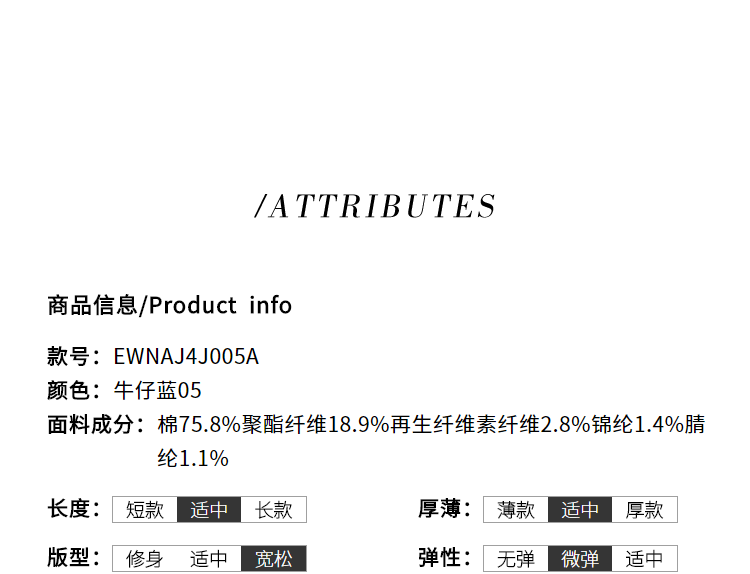 /ATTRIBUTES

商品信息/Product info

款号：EWNAJ4J005A
颜色：牛仔蓝05
面料成分：棉75.8%聚酯纤维18.9%再生纤维素纤维2.8%锦纶1.4%腈纶1.1%

长度：短款 适中 长款
厚薄：薄款 适中 厚款

版型：修身 适中 宽松
弹性：无弹 微弹 适中