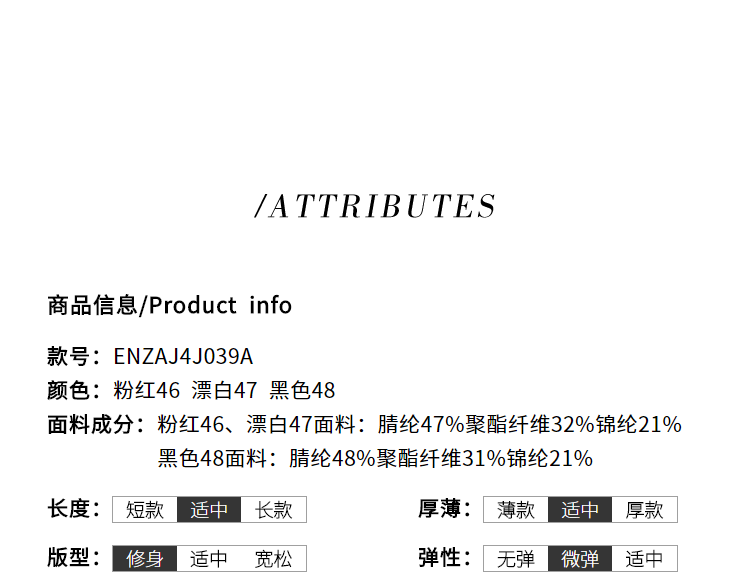 /ATTRIBUTES

商品信息/Product info

款号：ENZAJ4J039A

颜色：粉红46 漂白47 黑色48

面料成分：粉红46、漂白47面料：腈纶47%聚酯纤维32%锦纶21%
黑色48面料：腈纶48%聚酯纤维31%锦纶21%

长度：短款 适中 长款

厚薄：薄款 适中 厚款

版型：修身 适中 宽松

弹性：无弹 微弹 适中