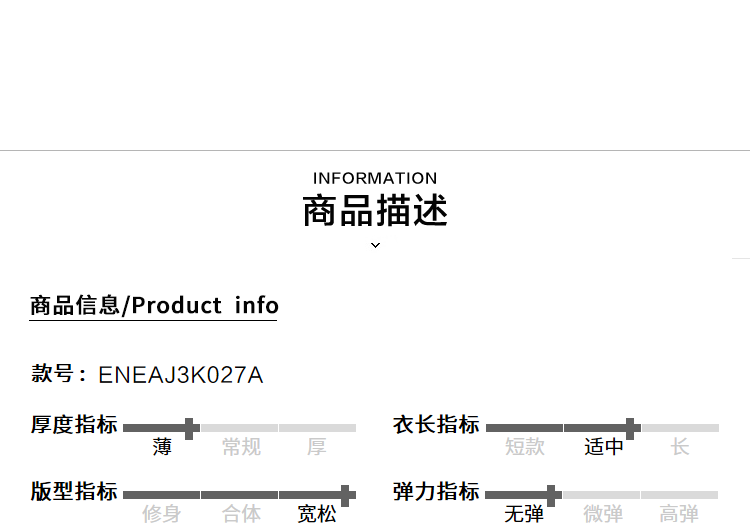 INFORMATION
商品描述

商品信息/Product info

款号：ENEAJ3K027A

厚度指标
薄 常规 厚

衣长指标
短款 适中 长

版型指标
修身 合体 宽松

弹力指标
无弹 微弹 高弹